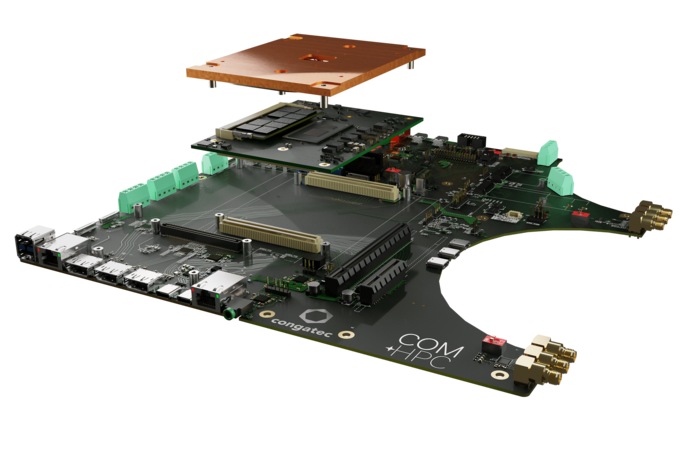 congatec

COM
HPC