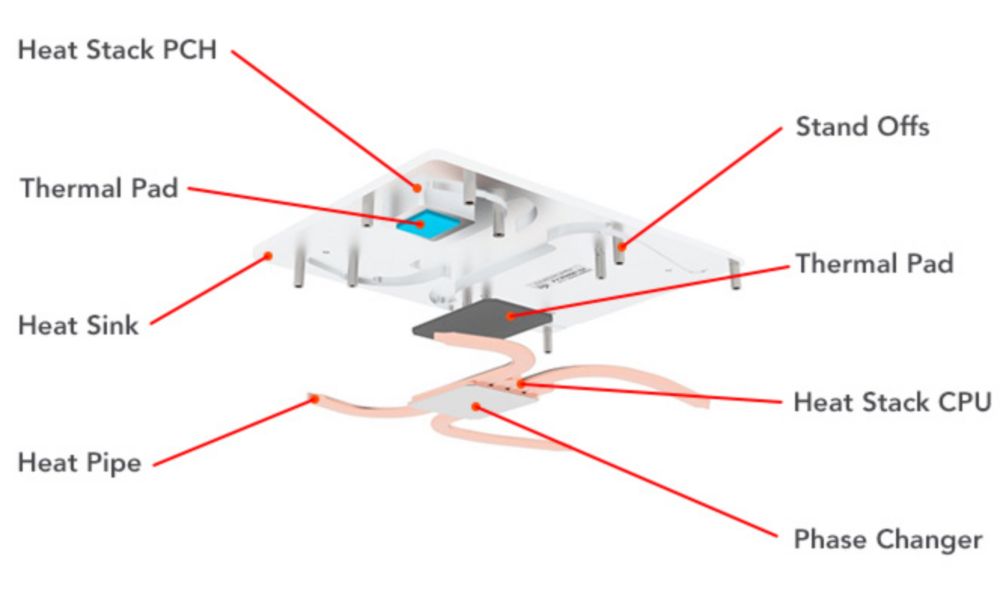 Heat Stack PCH
Thermal Pad
Heat Sink
Heat Pipe
Stand Offs
Thermal Pad
Heat Stack CPU
Phase Changer