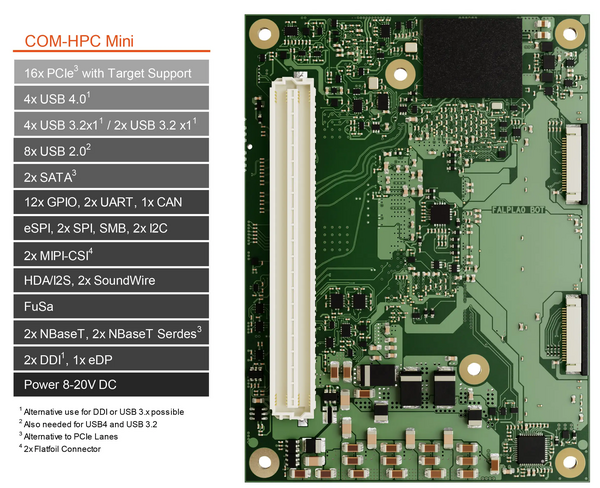 COM-HPC Mini

16x PCIe$^3$ with Target Support

4x USB 4.0$^1$

4x USB 3.2x1$^1$ / 2x USB 3.2 x1$^1$

8x USB 2.0$^2$

2x SATA$^3$

12x GPIO, 2x UART, 1x CAN

eSPI, 2x SPI, SMB, 2x I2C

2x MIPI-CSI$^4$

HDA/I2S, 2x SoundWire

FuSa

2x NBaseT, 2x NBaseT Serdes$^3$

2x DDI$^1$, 1x eDP

Power 8-20V DC

$^1$ Alternative use for DDI or USB 3.x possible
$^2$ Also needed for USB4 and USB 3.2
$^3$ Alternative to PCIe Lanes
$^4$ 2x Flatfoil Connector

FALPLA0 BOT